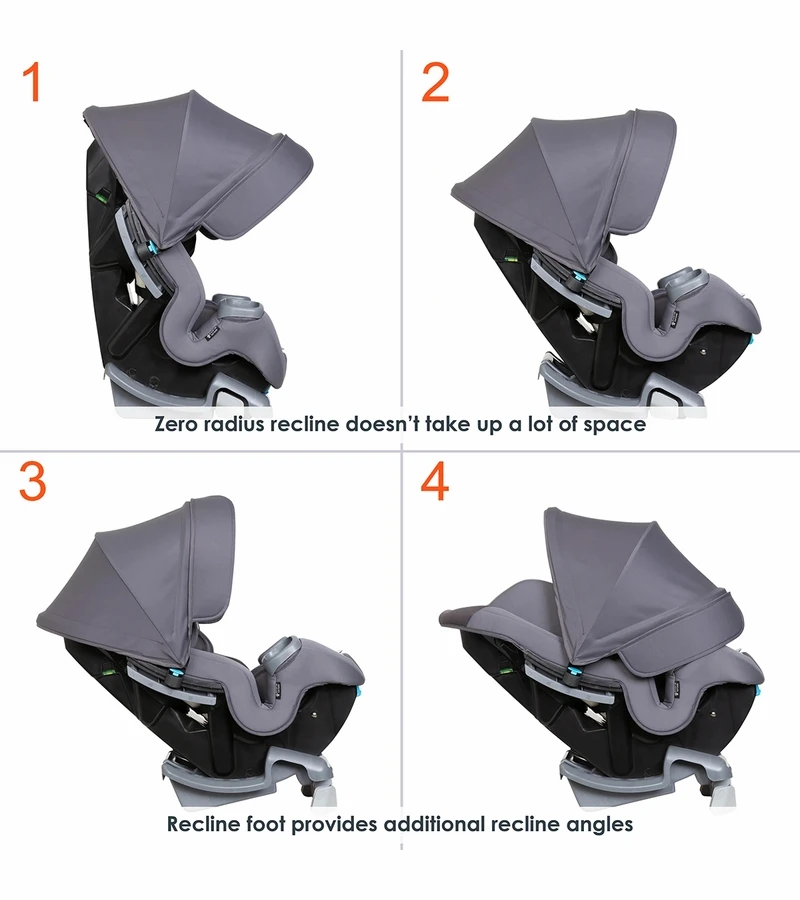 1

2

Zero radius recline doesn't take up a lot of space

3

4

Recline foot provides additional recline angles